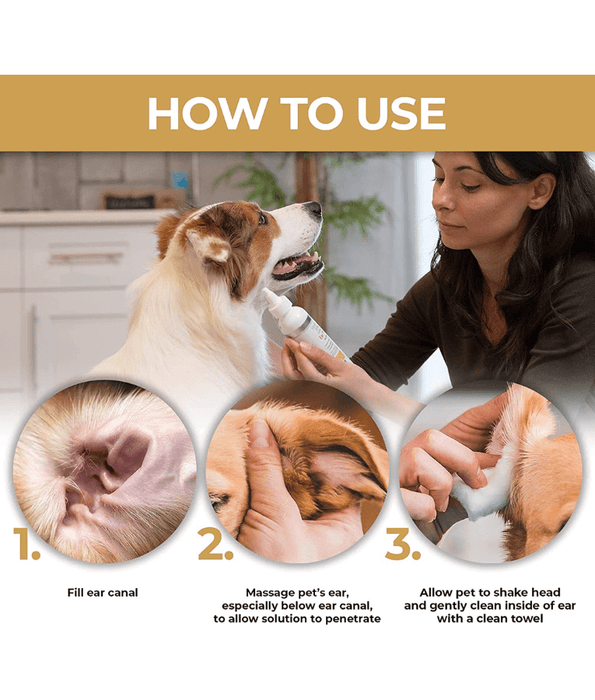 HOW TO USE

1.

Fill ear canal

2.

Massage pet's ear, especially below ear canal, to allow solution to penetrate

3.

Allow pet to shake head and gently clean inside of ear with a clean towel