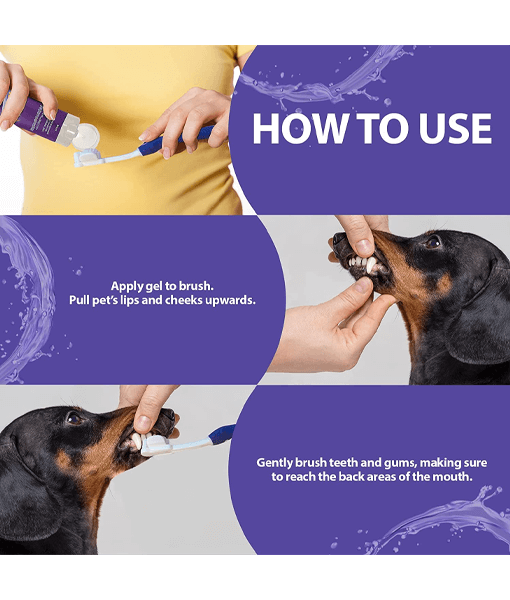 HOW TO USE

Apply gel to brush.
Pull pet's lips and cheeks upwards.

Gently brush teeth and gums, making sure to reach the back areas of the mouth.