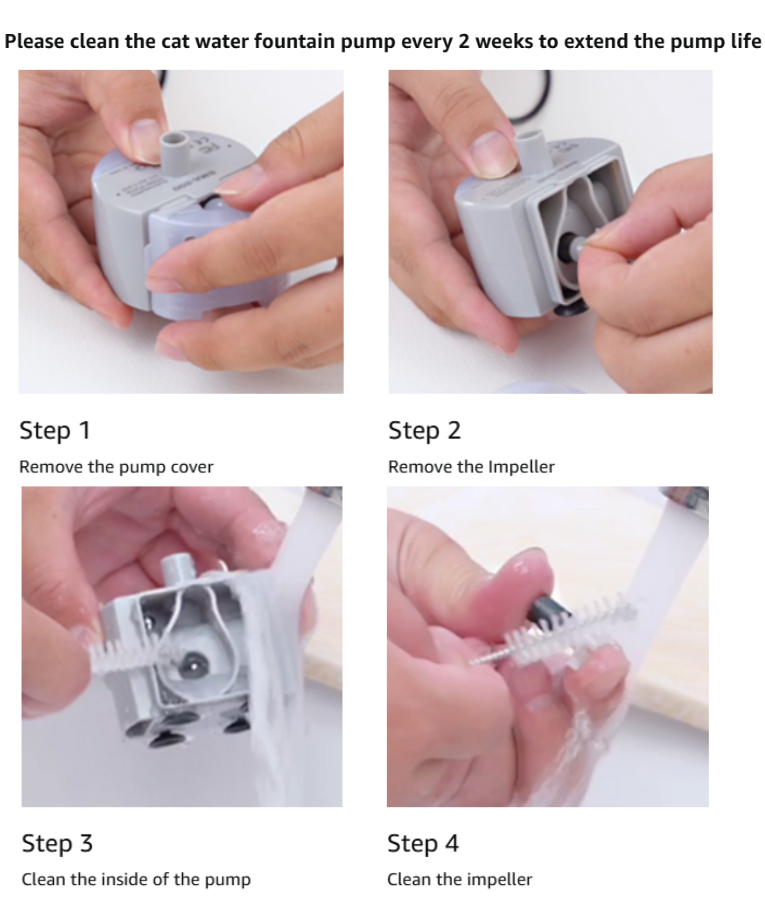 Please clean the cat water fountain pump every 2 weeks to extend the pump life

Step 1
Remove the pump cover

Step 2
Remove the Impeller

Step 3
Clean the inside of the pump

Step 4
Clean the impeller