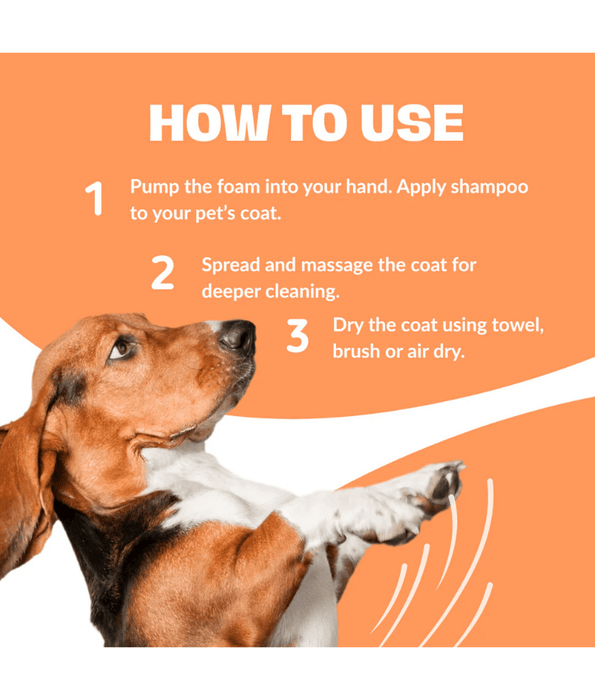 HOW TO USE

1 Pump the foam into your hand. Apply shampoo to your pet's coat.

2 Spread and massage the coat for deeper cleaning.

3 Dry the coat using towel, brush or air dry.