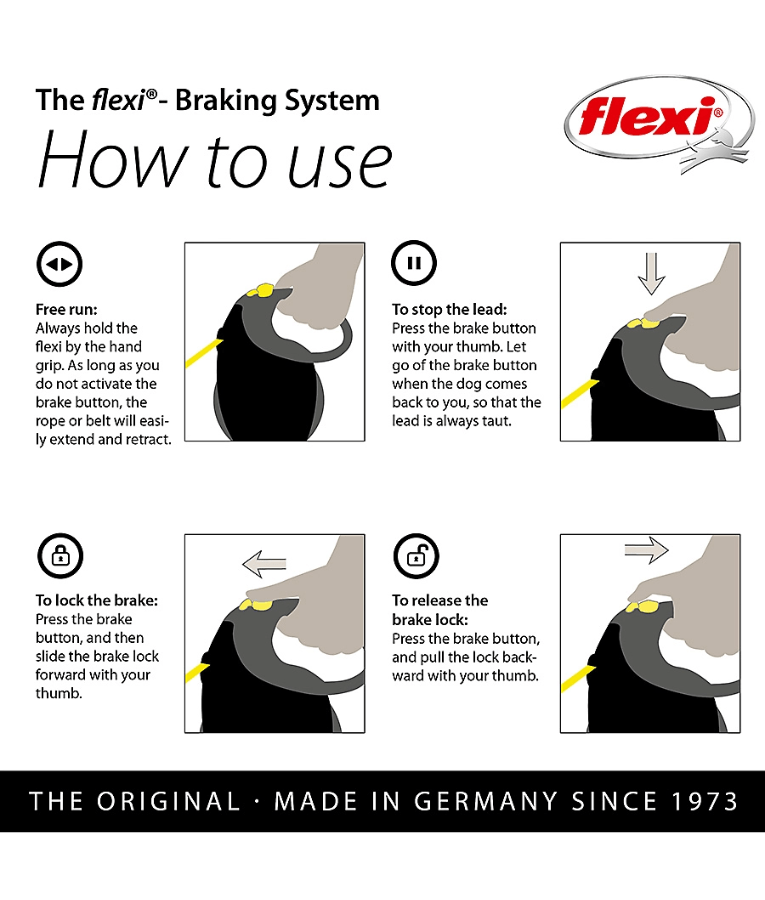 The flexi®- Braking System

How to use

flexi®

Free run:
Always hold the flexi by the hand grip. As long as you do not activate the brake button, the rope or belt will easily extend and retract.

To stop the lead:
Press the brake button with your thumb. Let go of the brake button when the dog comes back to you, so that the lead is always taut.

To lock the brake:
Press the brake button, and then slide the brake lock forward with your thumb.

To release the brake lock:
Press the brake button, and pull the lock backward with your thumb.

THE ORIGINAL · MADE IN GERMANY SINCE 1973