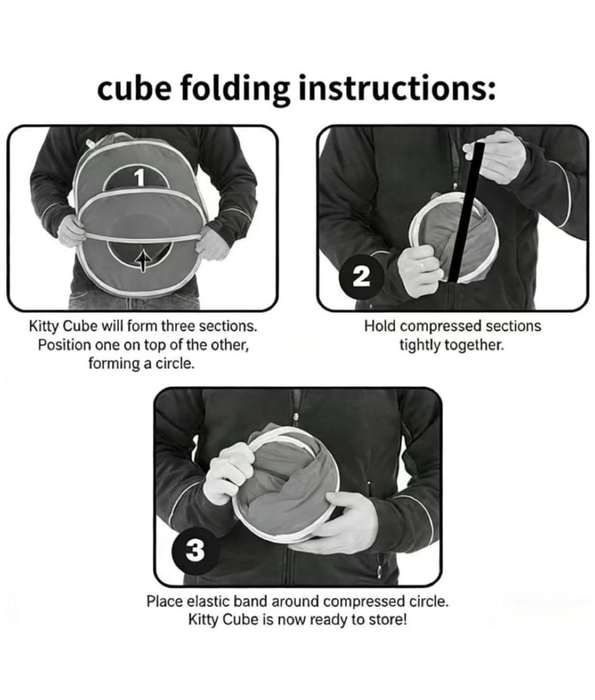 cube folding instructions:

1

Kitty Cube will form three sections. Position one on top of the other, forming a circle.

2

Hold compressed sections tightly together.

3

Place elastic band around compressed circle. Kitty Cube is now ready to store!