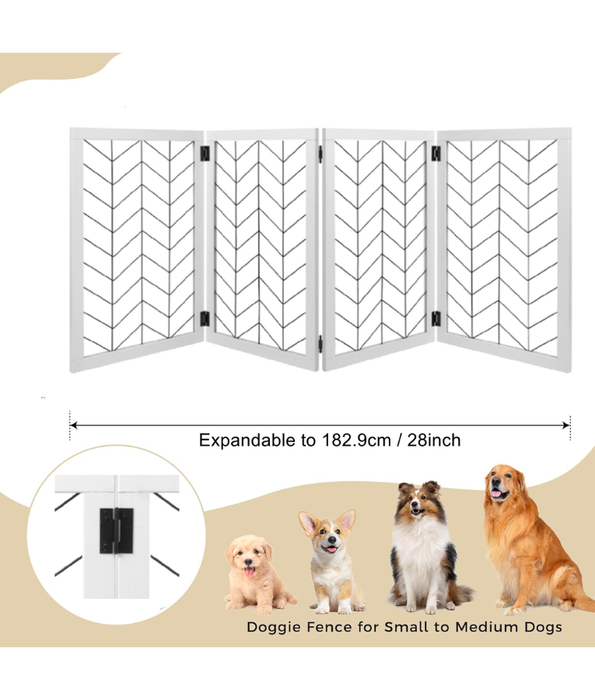 Expandable to 182.9cm / 28inch

Doggie Fence for Small to Medium Dogs