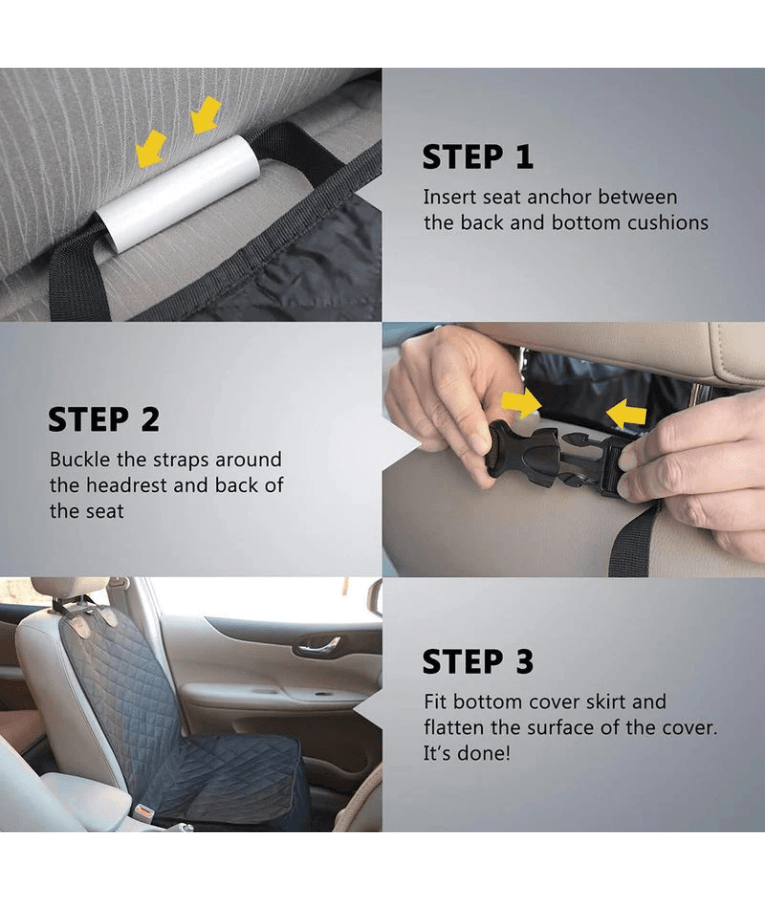 STEP 1

Insert seat anchor between the back and bottom cushions

STEP 2

Buckle the straps around the headrest and back of the seat

STEP 3

Fit bottom cover skirt and flatten the surface of the cover. It's done!