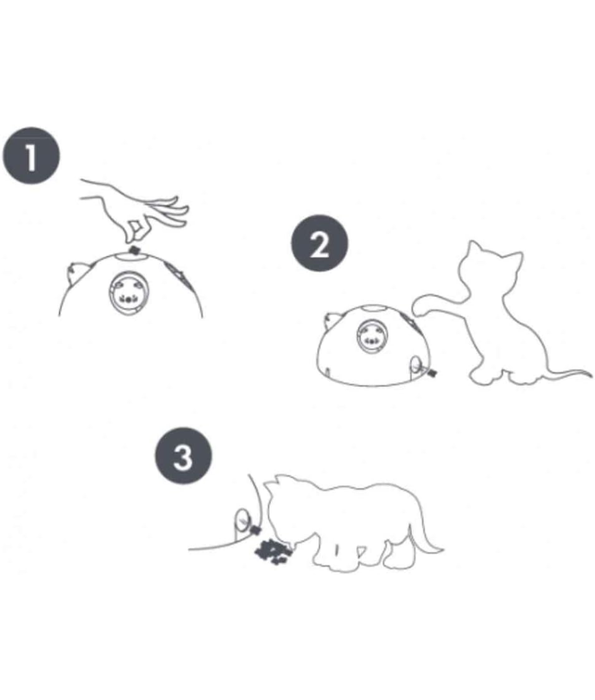 1

2

3