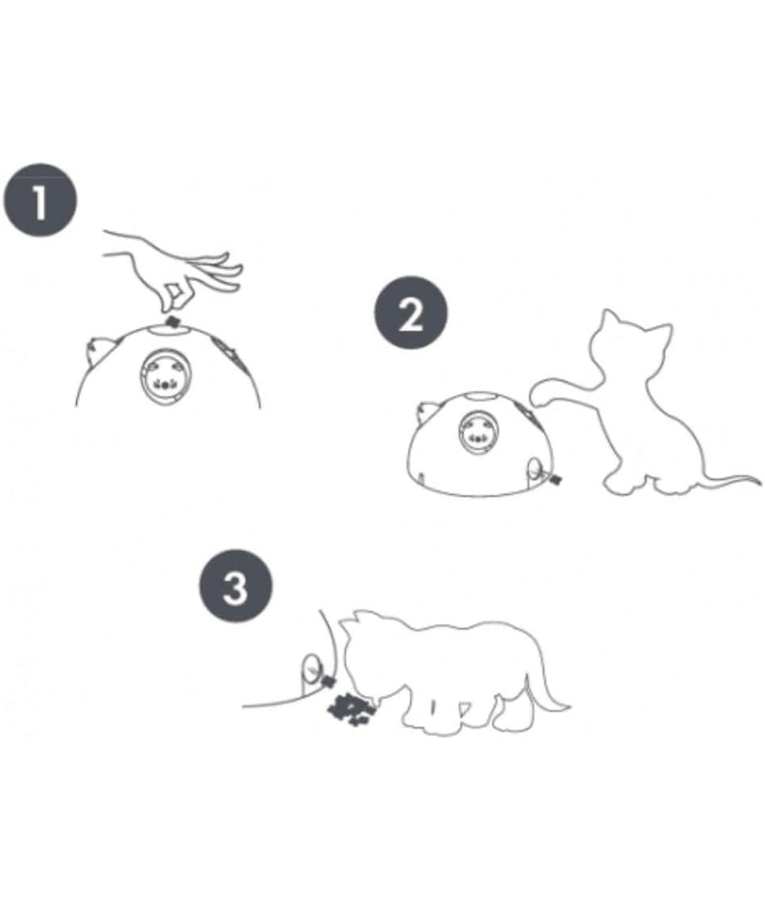 1

2

3