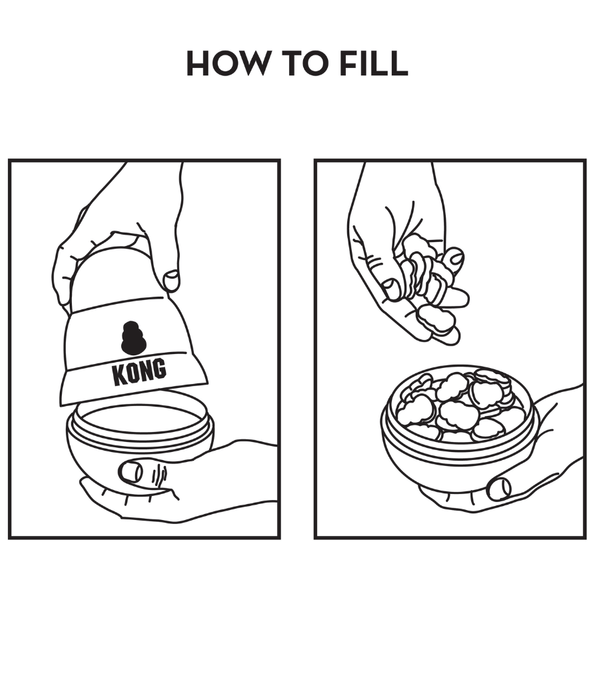 HOW TO FILL

KONG