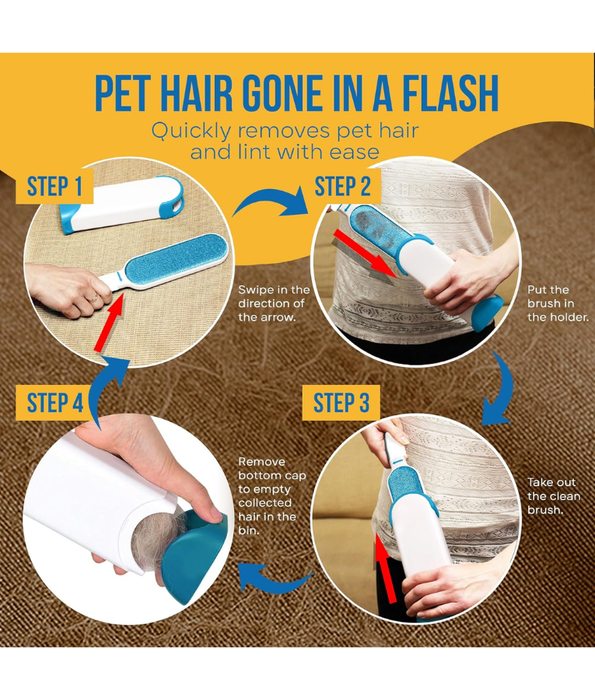 PET HAIR GONE IN A FLASH

Quickly removes pet hair and lint with ease

STEP 1

Swipe in the direction of the arrow.

STEP 2

Put the brush in the holder.

STEP 3

Take out the clean brush.

STEP 4

Remove bottom cap to empty collected hair in the bin.