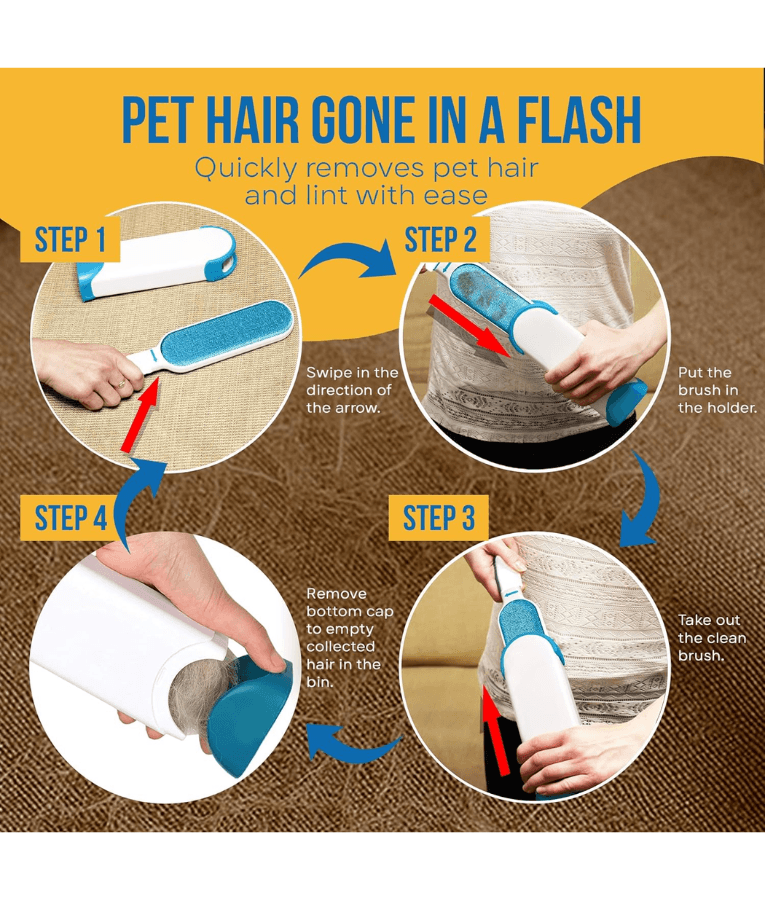 PET HAIR GONE IN A FLASH

Quickly removes pet hair and lint with ease

STEP 1

Swipe in the direction of the arrow.

STEP 2

Put the brush in the holder.

STEP 3

Take out the clean brush.

STEP 4

Remove bottom cap to empty collected hair in the bin.