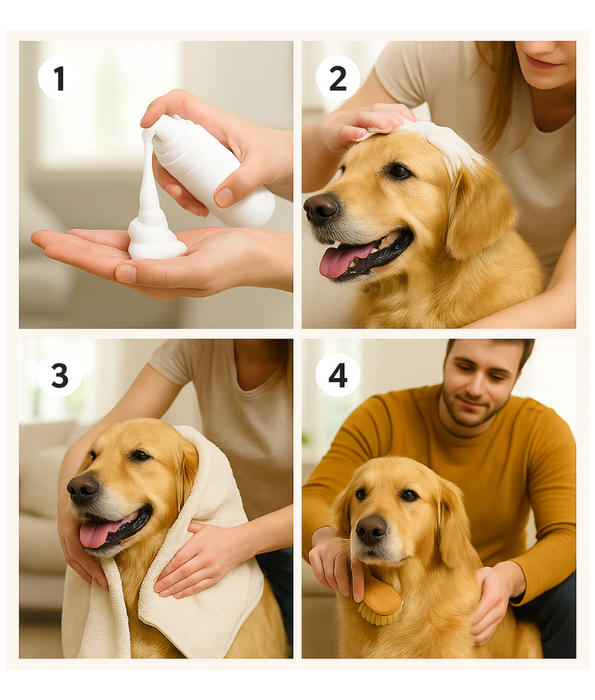 1

2

3

4