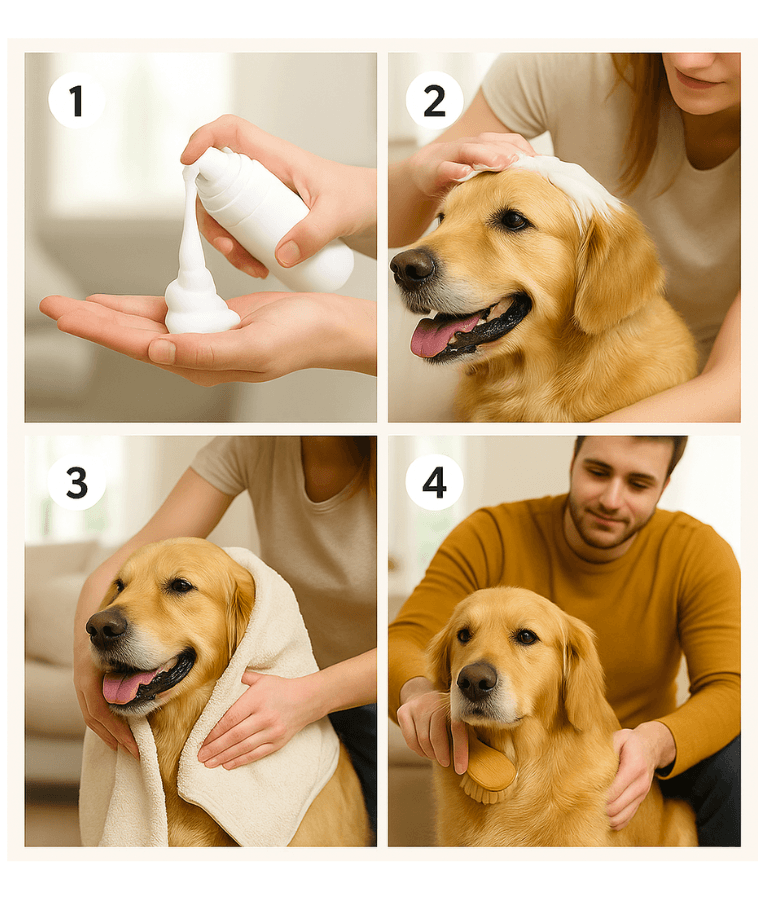 1

2

3

4