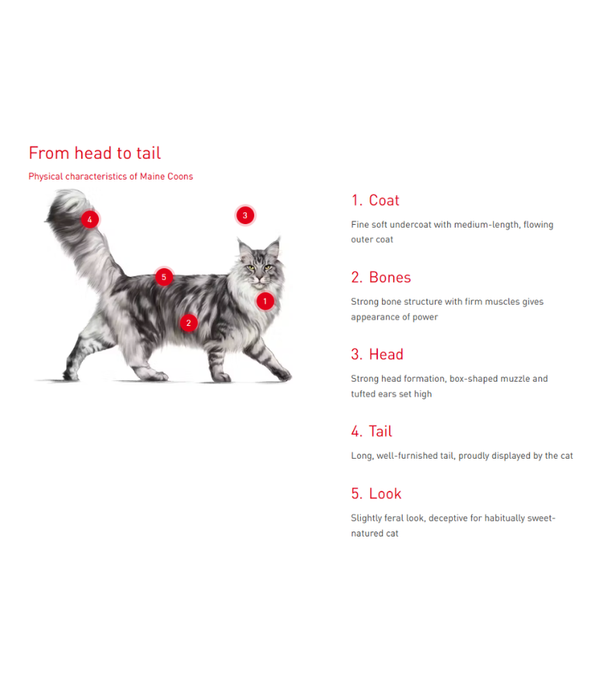 From head to tail

Physical characteristics of Maine Coons

4

3

5

1

2

1. Coat

Fine soft undercoat with medium-length, flowing outer coat

2. Bones

Strong bone structure with firm muscles gives appearance of power

3. Head

Strong head formation, box-shaped muzzle and tufted ears set high

4. Tail

Long, well-furnished tail, proudly displayed by the cat

5. Look

Slightly feral look, deceptive for habitually sweet-natured cat