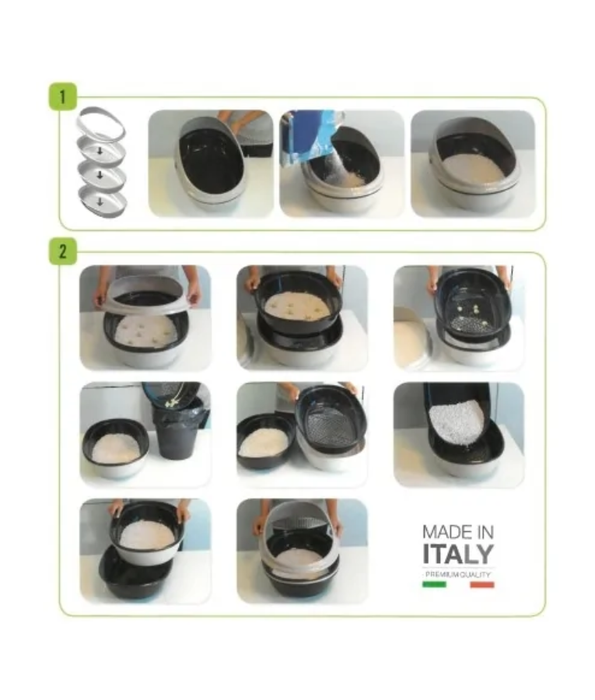 1

2

MADE IN
ITALY
PREMIUM QUALITY