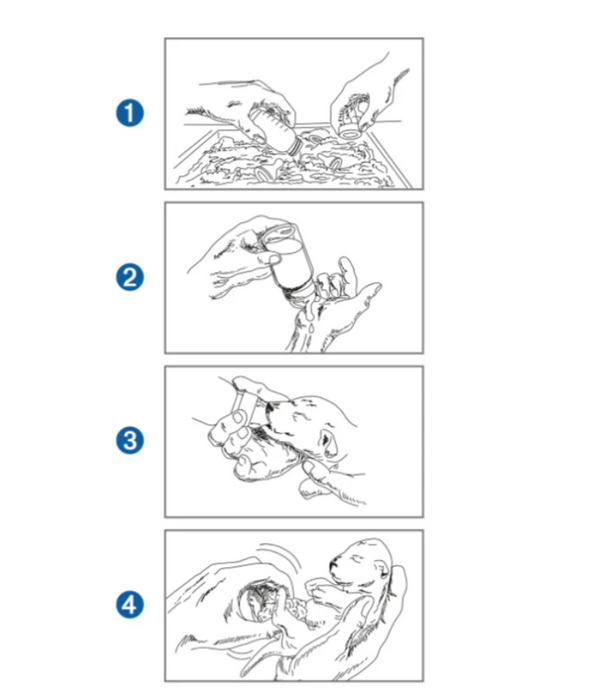 1

2

3

4