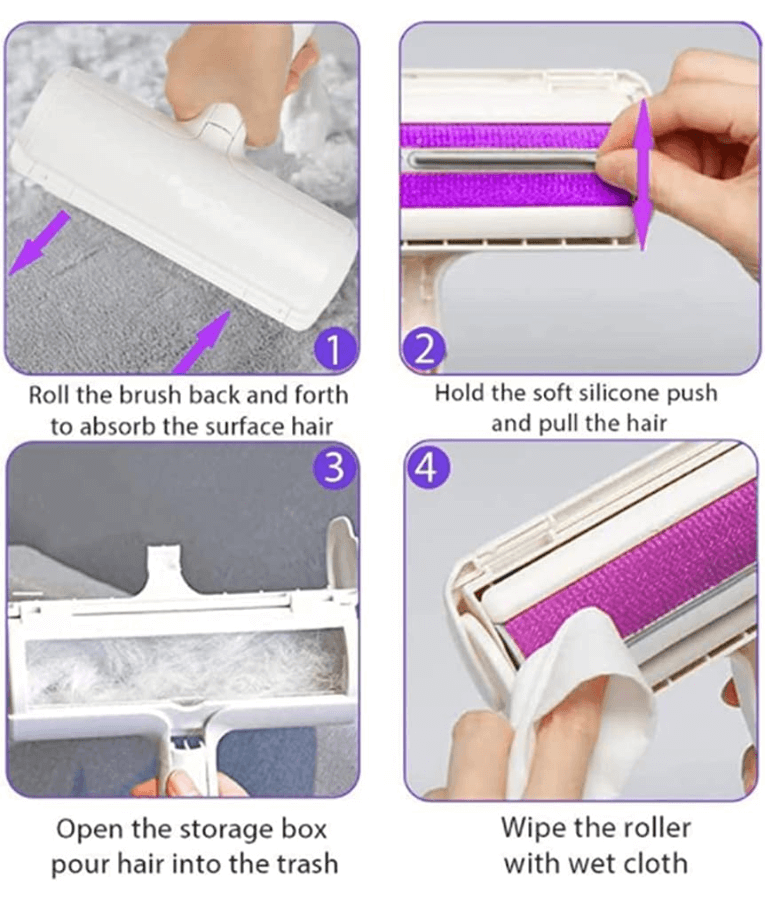 1
Roll the brush back and forth to absorb the surface hair

2
Hold the soft silicone push and pull the hair

3
Open the storage box pour hair into the trash

4
Wipe the roller with wet cloth