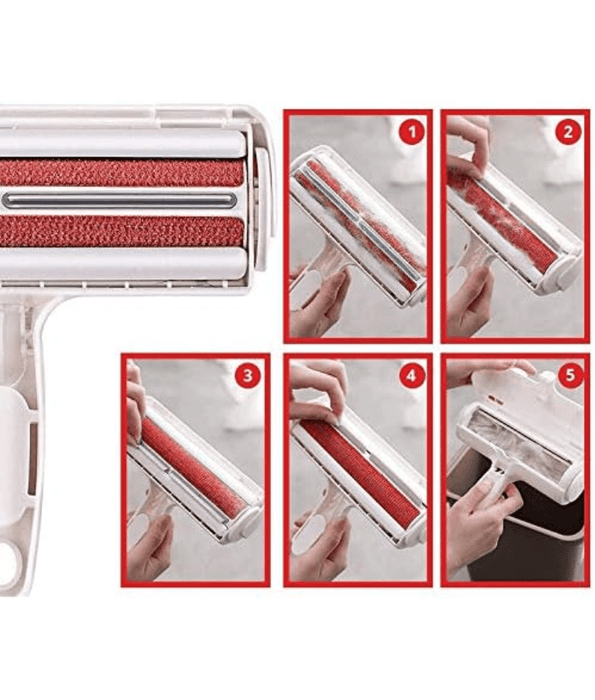 1
2
3
4
5