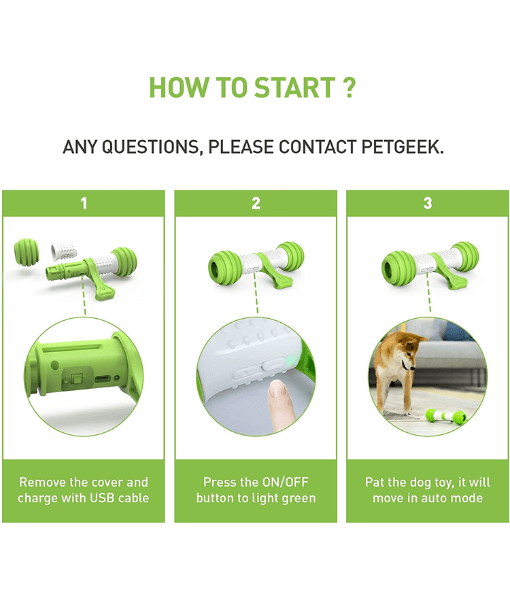 HOW TO START ?

ANY QUESTIONS, PLEASE CONTACT PETGEEK.

1

Remove the cover and charge with USB cable

2

Press the ON/OFF button to light green

3

Pat the dog toy, it will move in auto mode