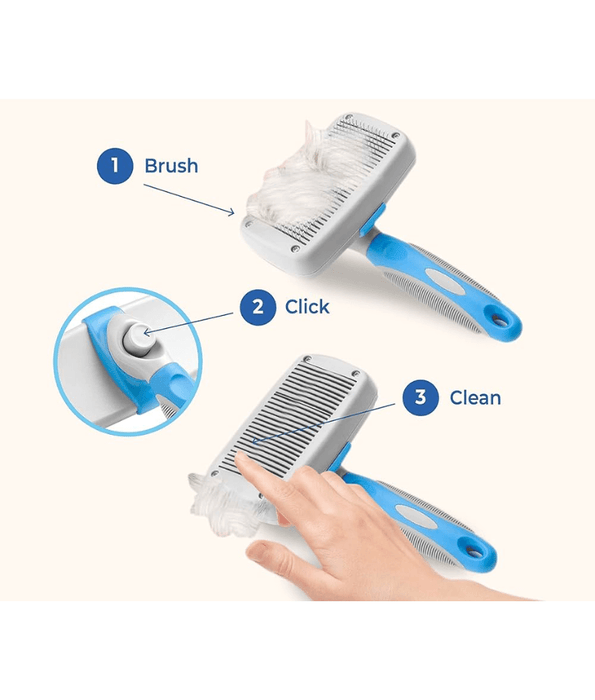 1 Brush

2 Click

3 Clean